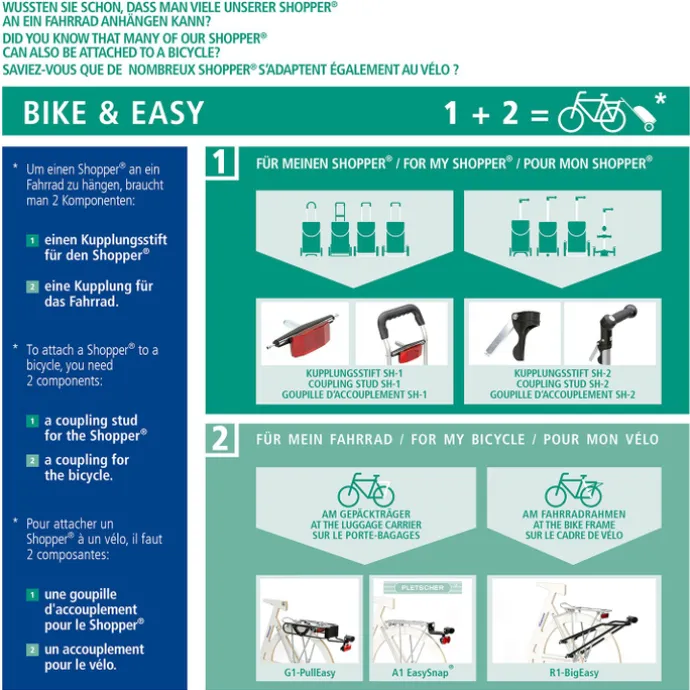 WUSSTEN SIE SCHON, DASS MAN VIELE UNSERER SHOPPER®
AN EIN FAHRRAD ANHÄNGEN KANN?
DID YOU KNOW THAT MANY OF OUR SHOPPER®
CAN ALSO BE ATTACHED TO A BICYCLE?
SAVIEZ-VOUS QUE DE NOMBREUX SHOPPER® S'ADAPTENT ÉGALEMENT AU VÉLO ?

BIKE & EASY

1 + 2 = *

* Um einen Shopper® an ein Fahrrad zu hängen, braucht man 2 Komponenten:

1 einen Kupplungsstift für den Shopper®

2 eine Kupplung für das Fahrrad.

* To attach a Shopper® to a bicycle, you need 2 components:

1 a coupling stud for the Shopper®

2 a coupling for the bicycle.

* Pour attacher un Shopper® à un vélo, il faut 2 composantes:

1 une goupille d'accouplement pour le Shopper®

2 un accouplement pour le vélo.

1 FÜR MEINEN SHOPPER® / FOR MY SHOPPER® / POUR MON SHOPPER®

KUPPLUNGSSTIFT SH-1
COUPLING STUD SH-1
GOUPILLE D'ACCOUPLEMENT SH-1

KUPPLUNGSSTIFT SH-2
COUPLING STUD SH-2
GOUPILLE D'ACCOUPLEMENT SH-2

2 FÜR MEIN FAHRRAD / FOR MY BICYCLE / POUR MON VÉLO

AM GEPÄCKTRÄGER
AT THE LUGGAGE CARRIER
SUR LE PORTE-BAGAGES

AM FAHRRADRAHMEN
AT THE BIKE FRAME
SUR LE CADRE DE VÉLO

PLETSCHER

G1-PullEasy

A1 EasySnap®

R1-BigEasy